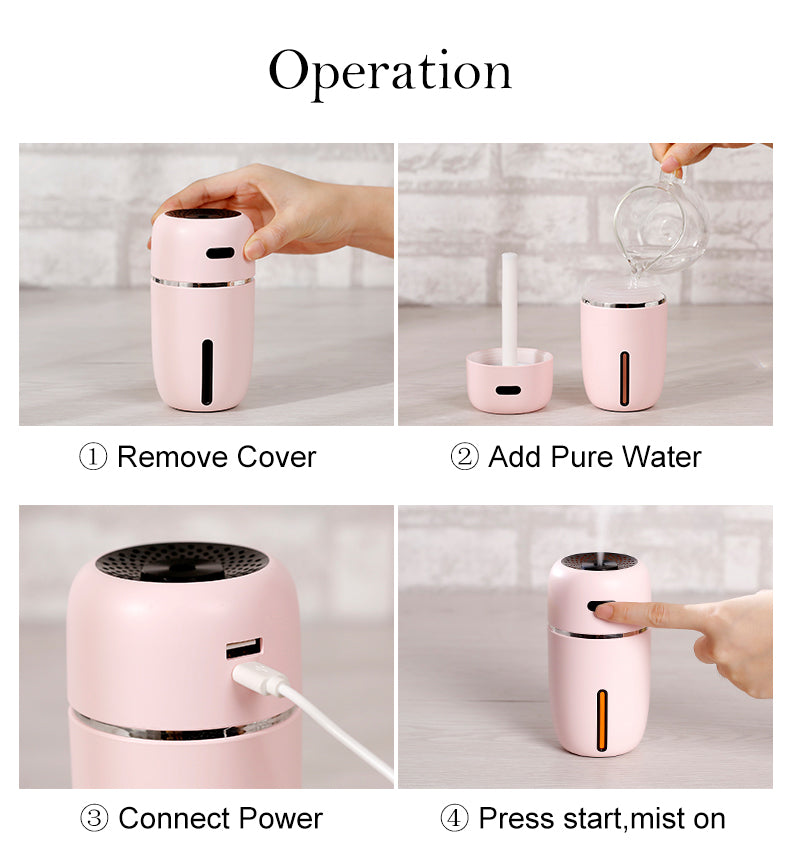 Operation

① Remove Cover

② Add Pure Water

③ Connect Power

④ Press start,mist on